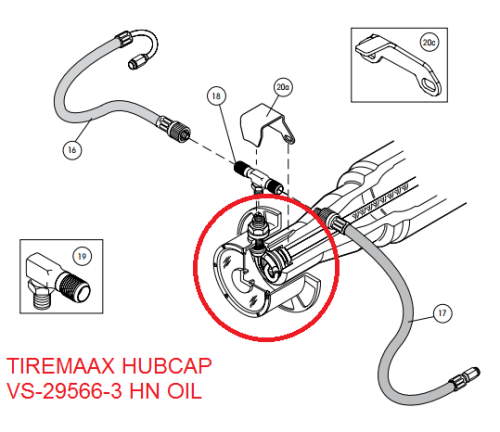 20c
18
20a
16
19
17
TIREMAAX HUBCAP
VS-29566-3 HN OIL