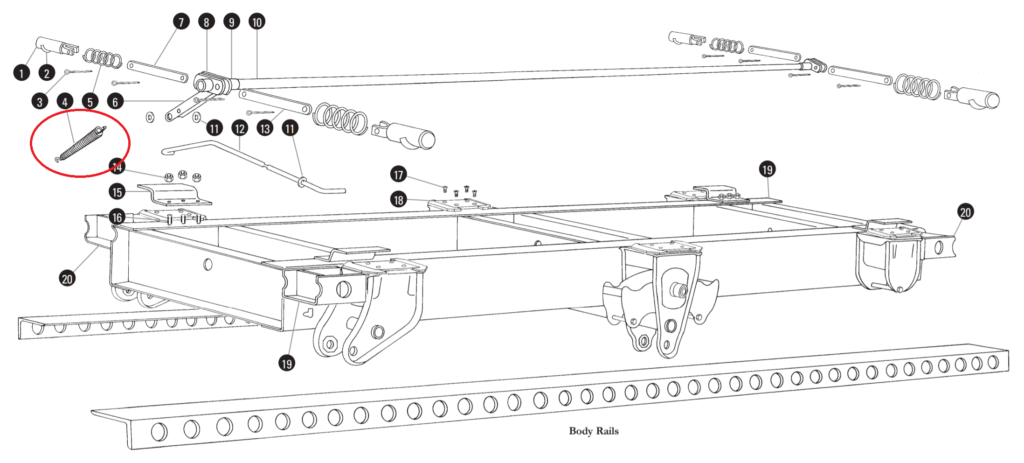 7
8
9
10
1
2
3
4
5
6
11
12
13
11
14
15
16
17
18
19
20
20
19
Body Rails